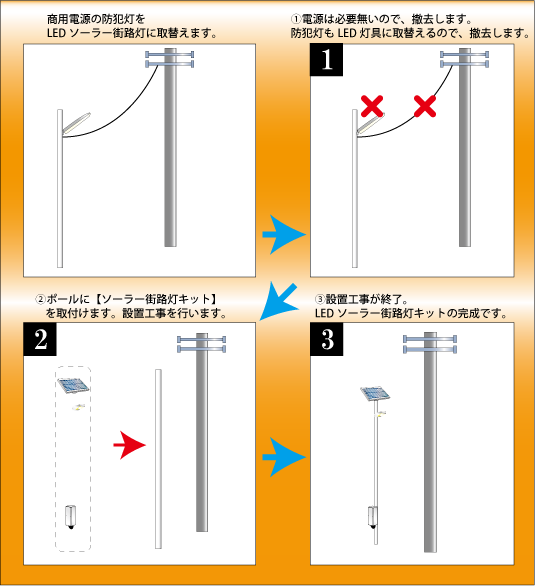 商用電源の防犯灯を
LED ソーラー街路灯に取替えます。

①電源は必要無いので、撤去します。
防犯灯も LED 灯具に取替えるので、撤去します。

1

②ポールに【ソーラー街路灯キット】
を取付けます。設置工事を行います。

2

③設置工事が終了。
LED ソーラー街路灯キットの完成です。

3